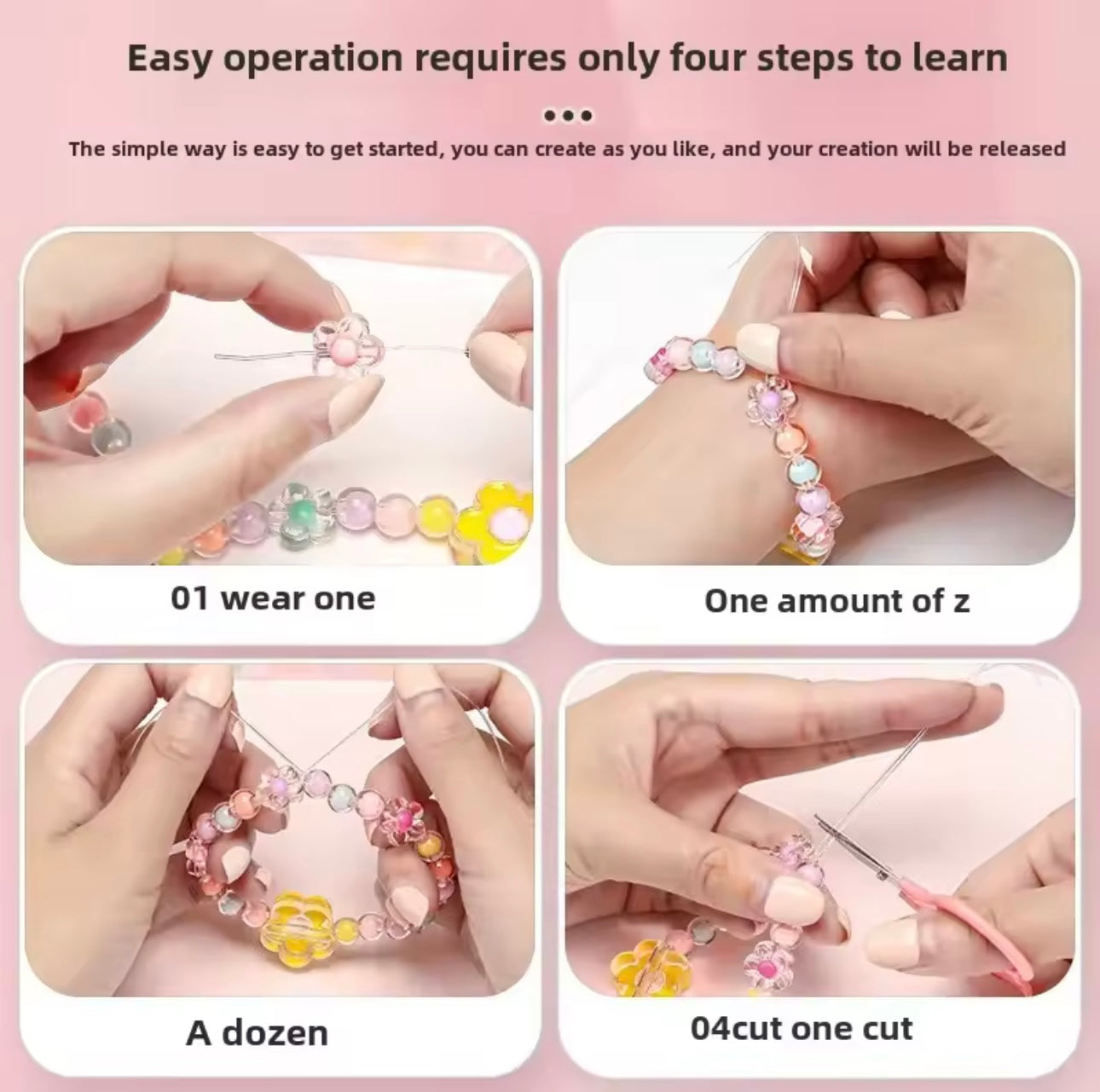 Easy operation requires only four steps to learn

The simple way is easy to get started, you can create as you like, and your creation will be released

01 wear one

One amount of z

A dozen

04cut one cut