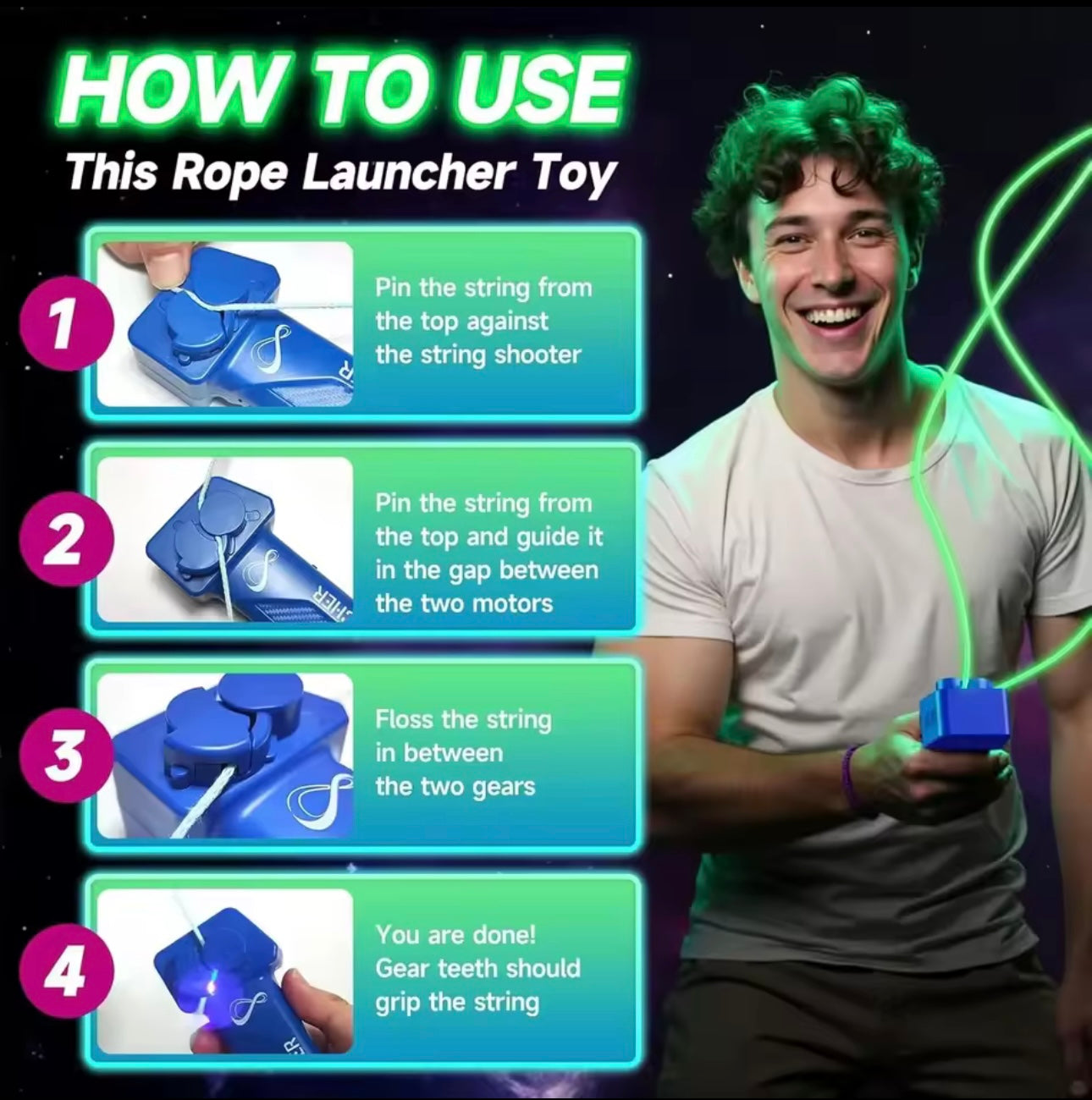 HOW TO USE
This Rope Launcher Toy

1
Pin the string from the top against the string shooter

2
Pin the string from the top and guide it in the gap between the two motors

3
Floss the string in between the two gears

4
You are done! Gear teeth should grip the string